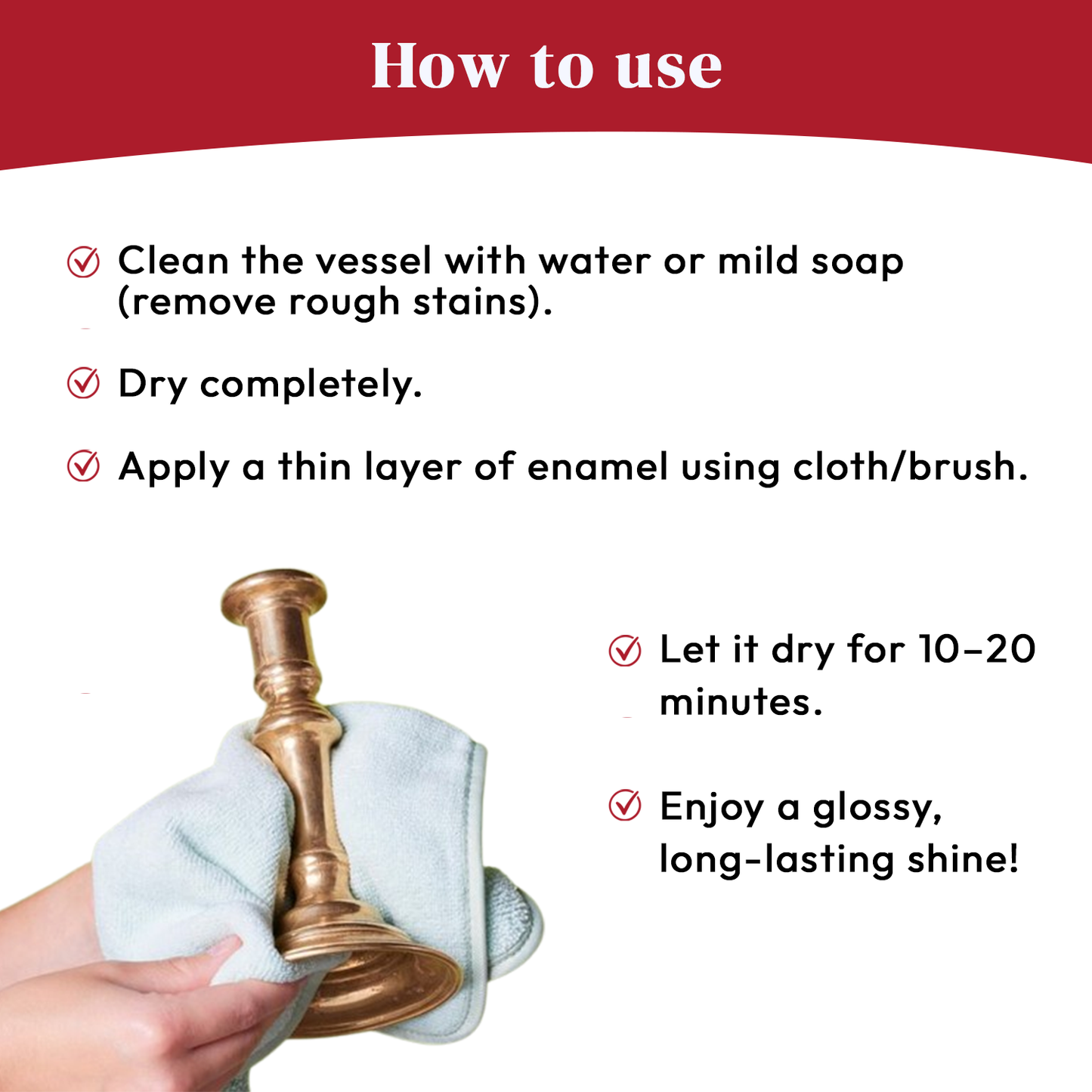 How to use

Clean the vessel with water or mild soap (remove rough stains).

Dry completely.

Apply a thin layer of enamel using cloth/brush.

Let it dry for 10–20 minutes.

Enjoy a glossy, long-lasting shine!