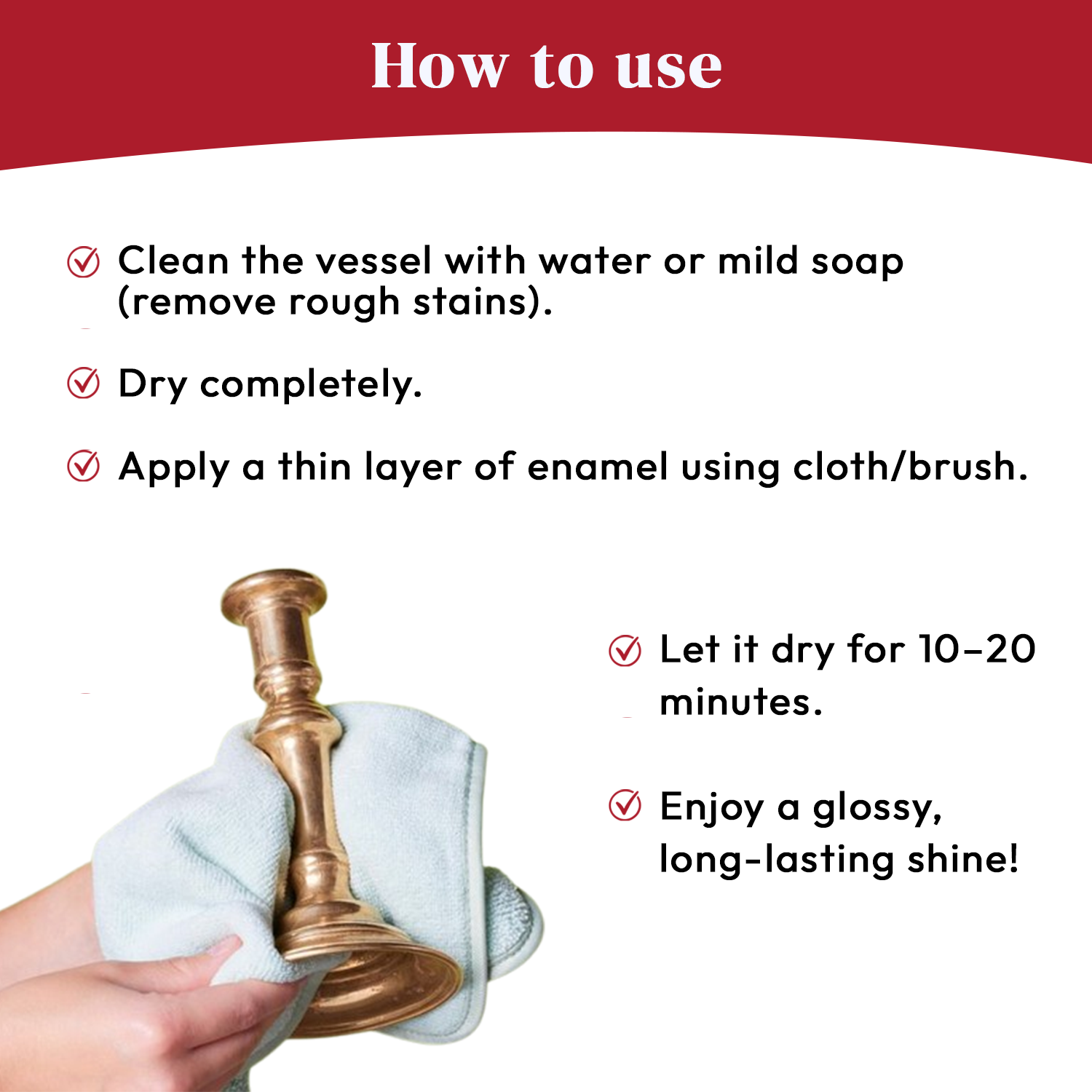 How to use

Clean the vessel with water or mild soap (remove rough stains).

Dry completely.

Apply a thin layer of enamel using cloth/brush.

Let it dry for 10–20 minutes.

Enjoy a glossy, long-lasting shine!